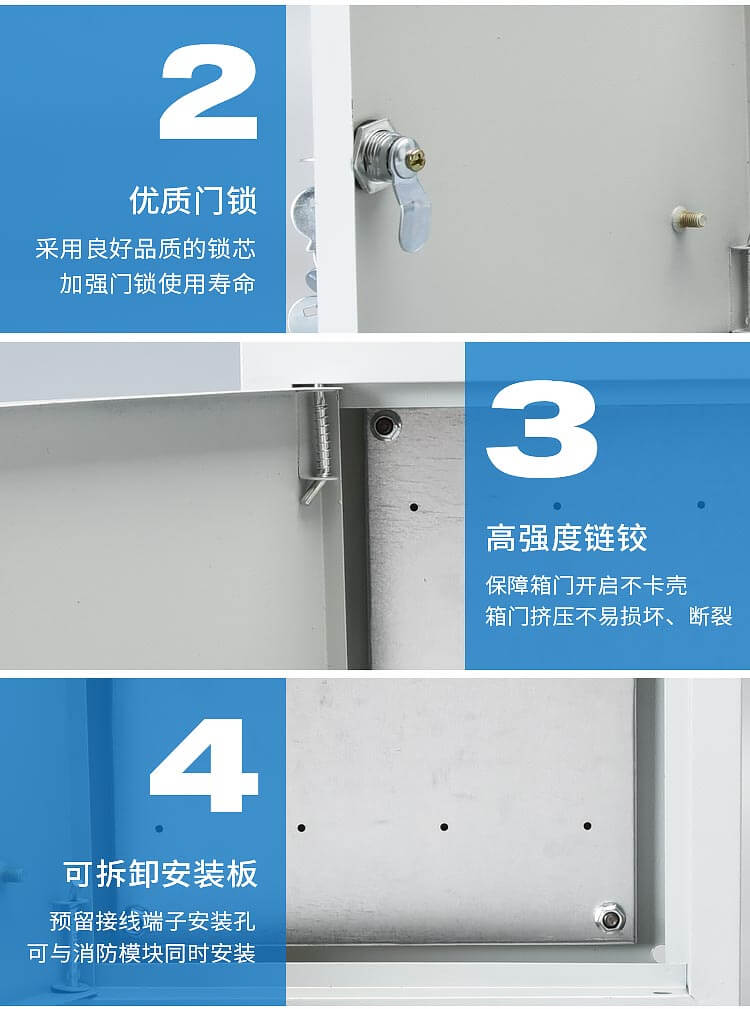 2

优质门锁

采用良好品质的锁芯
加强门锁使用寿命

3

高强度链铰

保障箱门开启不卡壳
箱门挤压不易损坏、断裂

4

可拆卸安装板

预留接线端子安装孔
可与消防模块同时安装