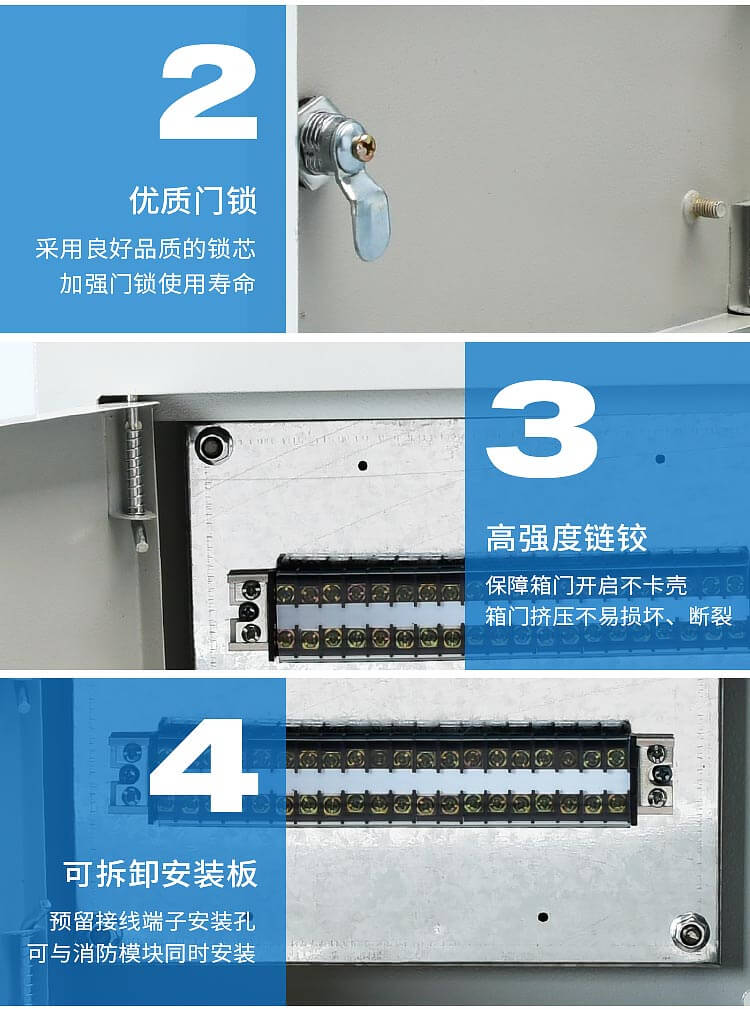 2

优质门锁

采用良好品质的锁芯
加强门锁使用寿命

3

高强度链铰

保障箱门开启不卡壳
箱门挤压不易损坏、断裂

4

可拆卸安装板

预留接线端子安装孔
可与消防模块同时安装