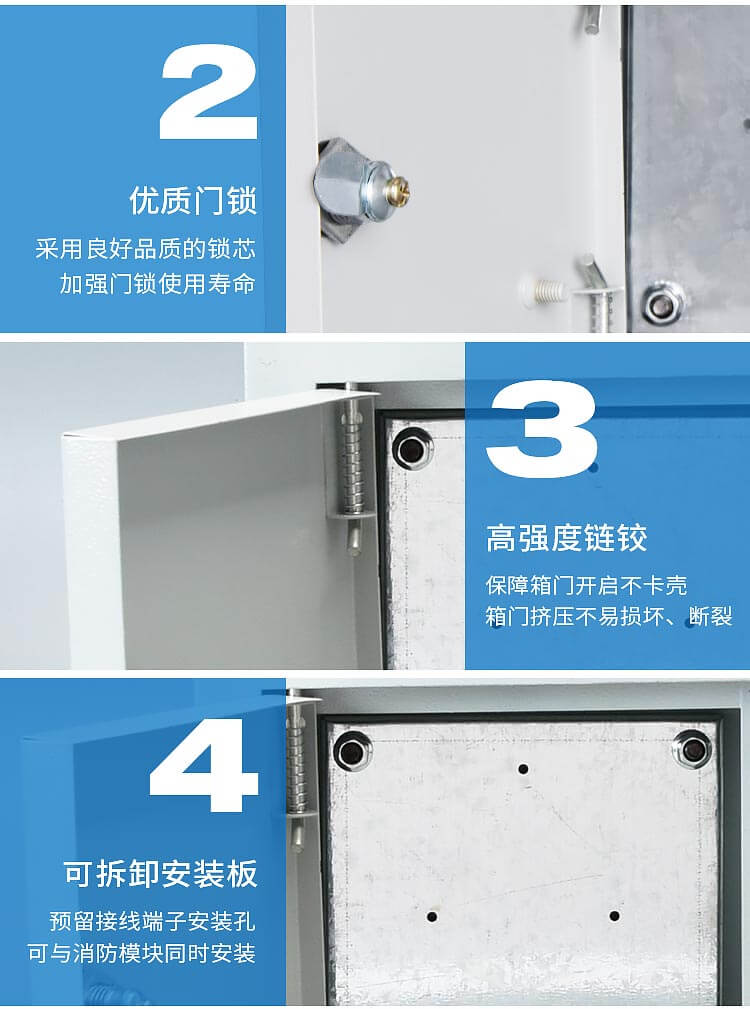 2

优质门锁

采用良好品质的锁芯
加强门锁使用寿命

3

高强度链铰

保障箱门开启不卡壳
箱门挤压不易损坏、断裂

4

可拆卸安装板

预留接线端子安装孔
可与消防模块同时安装